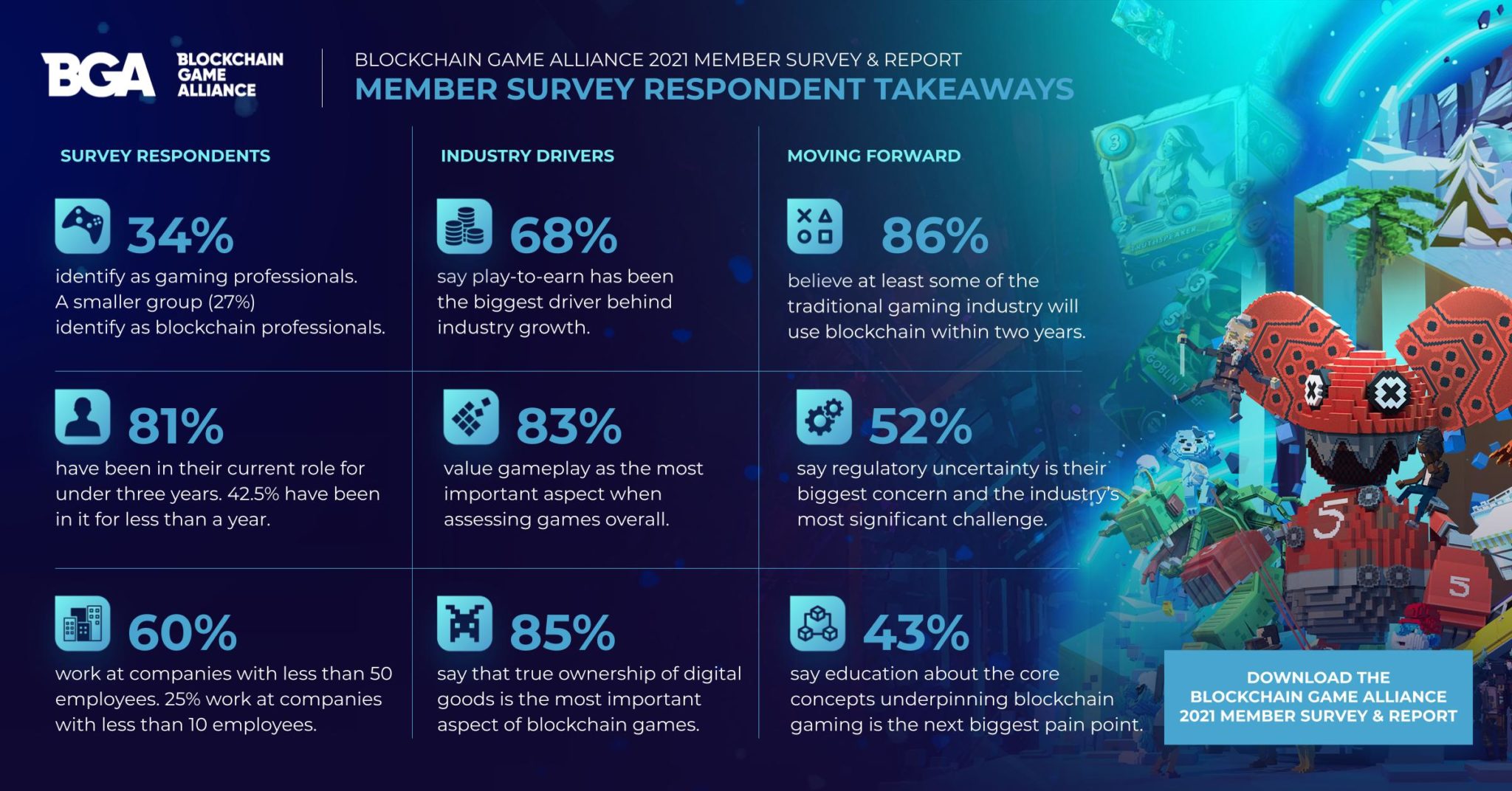 BGA BLOCKCHAIN GAME ALLIANCE

BLOCKCHAIN GAME ALLIANCE 2021 MEMBER SURVEY & REPORT
MEMBER SURVEY RESPONDENT TAKEAWAYS

SURVEY RESPONDENTS

34%
identify as gaming professionals. A smaller group (27%) identify as blockchain professionals.

81%
have been in their current role for under three years. 42.5% have been in it for less than a year.

60%
work at companies with less than 50 employees. 25% work at companies with less than 10 employees.

INDUSTRY DRIVERS

68%
say play-to-earn has been the biggest driver behind industry growth.

83%
value gameplay as the most important aspect when assessing games overall.

85%
say that true ownership of digital goods is the most important aspect of blockchain games.

MOVING FORWARD

86%
believe at least some of the traditional gaming industry will use blockchain within two years.

52%
say regulatory uncertainty is their biggest concern and the industry's most significant challenge.

43%
say education about the core concepts underpinning blockchain gaming is the next biggest pain point.

DOWNLOAD THE BLOCKCHAIN GAME ALLIANCE 2021 MEMBER SURVEY & REPORT